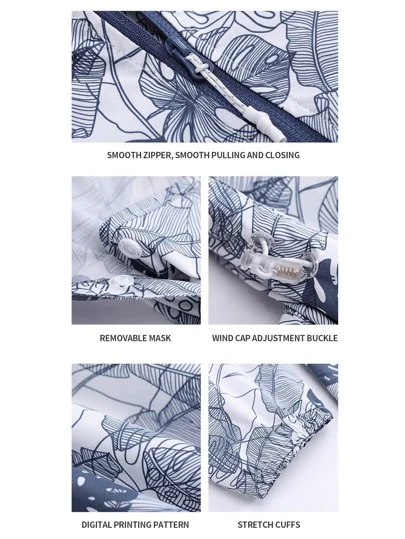 SMOOTH ZIPPER, SMOOTH PULLING AND CLOSING

REMOVABLE MASK

WIND CAP ADJUSTMENT BUCKLE

DIGITAL PRINTING PATTERN

STRETCH CUFFS